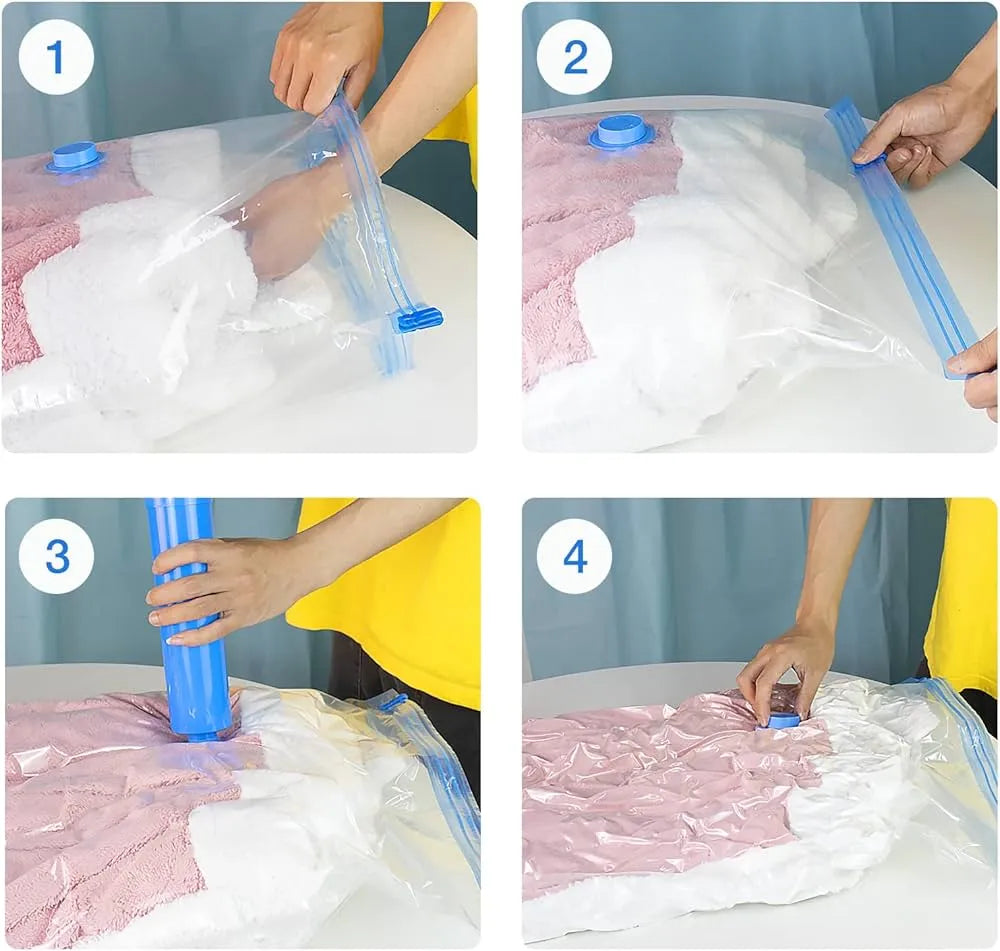 1

2

3

4