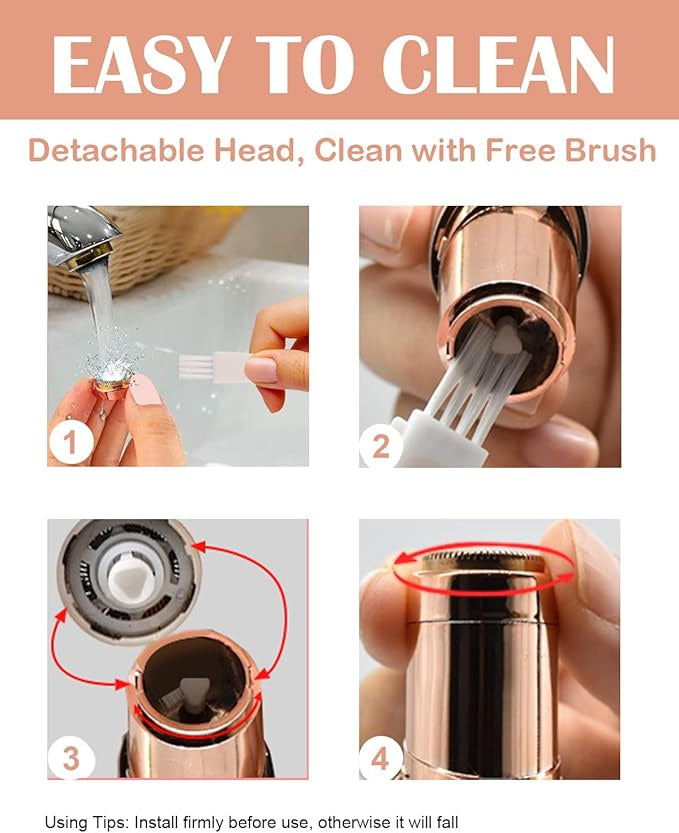 EASY TO CLEAN

Detachable Head, Clean with Free Brush

1

2

3

4

Using Tips: Install firmly before use, otherwise it will fall